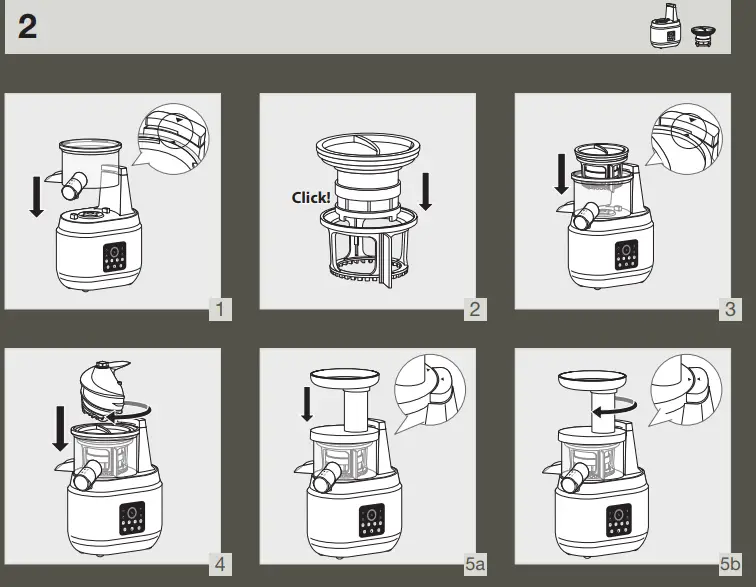 2

1

Click!

2

3

4

5a

5b