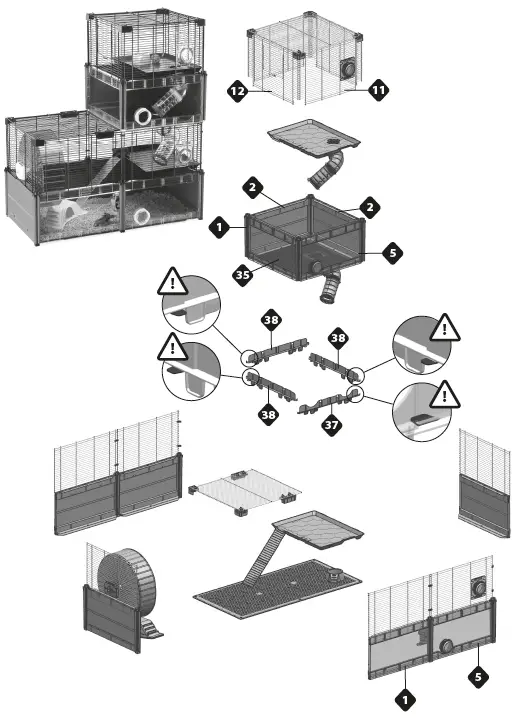 12
11
2
2
1
5
35
!
38
38
!
!
38
37
!
1
5