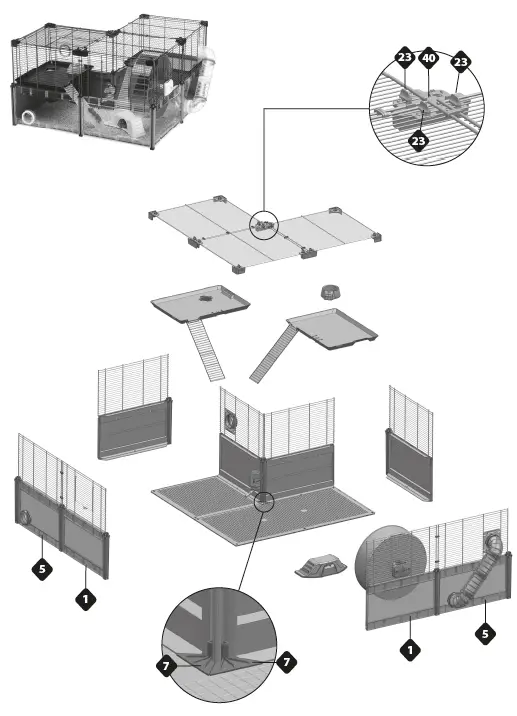 23
40
23
23
5
1
7
7
1
5