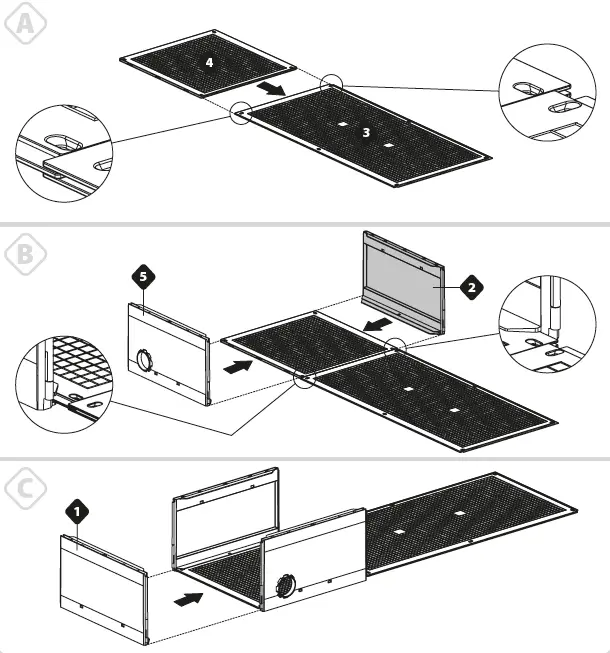 A
4
3
B
5
2
C
1