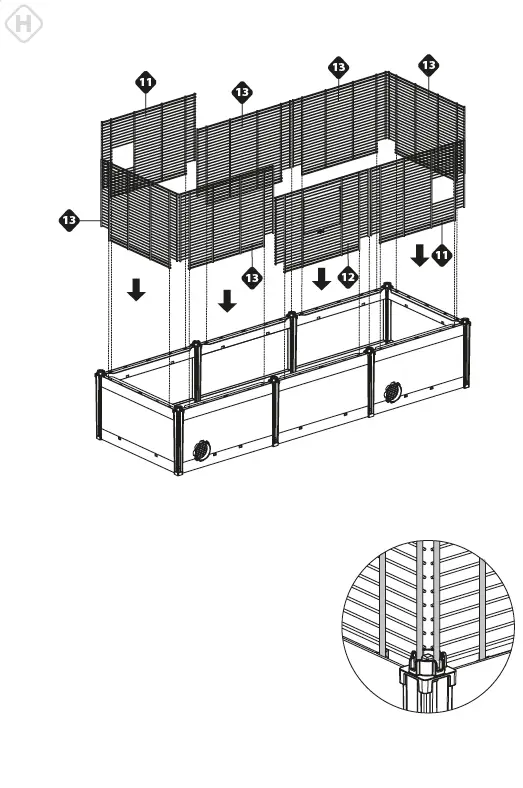 H

11

13

13

13

13

13

12

11