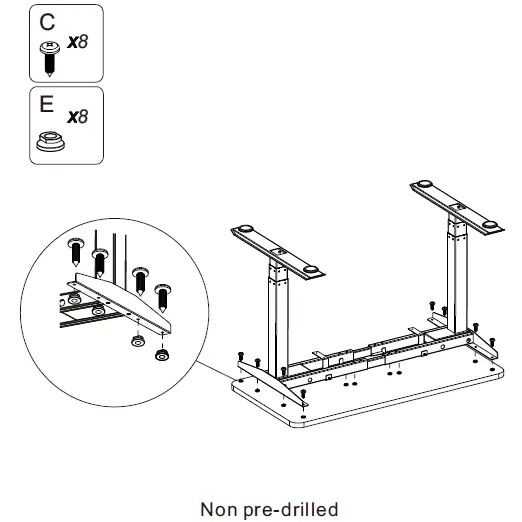 C
x8

E
x8

Non pre-drilled