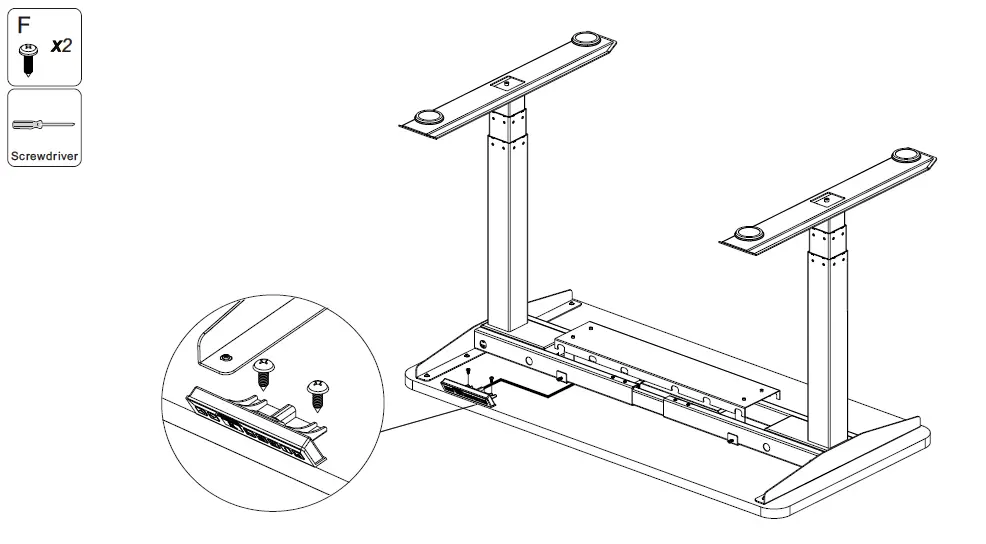 F
x2

Screwdriver