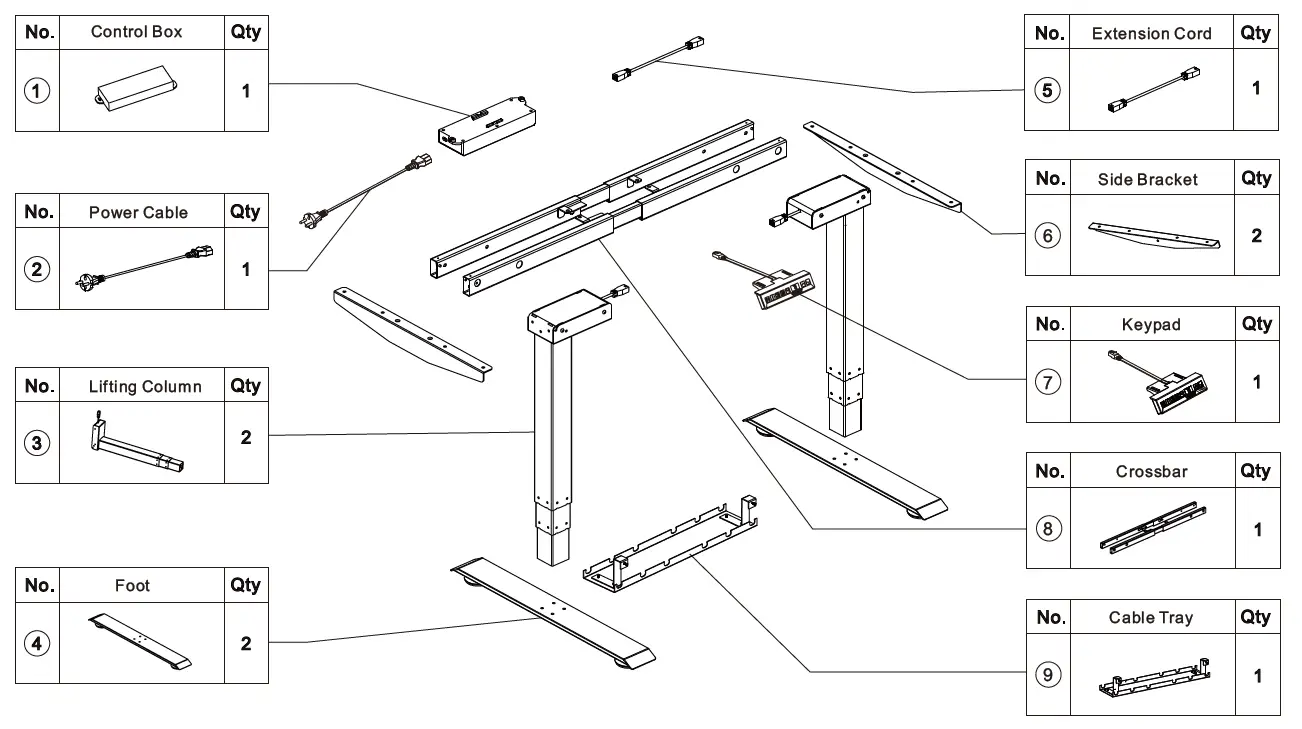 | No. | Control Box | Qty |
|---|---|---|
| 1 | | 1 |

| No. | Power Cable | Qty |
|---|---|---|
| 2 | | 1 |

| No. | Lifting Column | Qty |
|---|---|---|
| 3 | | 2 |

| No. | Foot | Qty |
|---|---|---|
| 4 | | 2 |

| No. | Extension Cord | Qty |
|---|---|---|
| 5 | | 1 |

| No. | Side Bracket | Qty |
|---|---|---|
| 6 | | 2 |

| No. | Keypad | Qty |
|---|---|---|
| 7 | | 1 |

| No. | Crossbar | Qty |
|---|---|---|
| 8 | | 1 |

| No. | Cable Tray | Qty |
|---|---|---|
| 9 | | 1 |