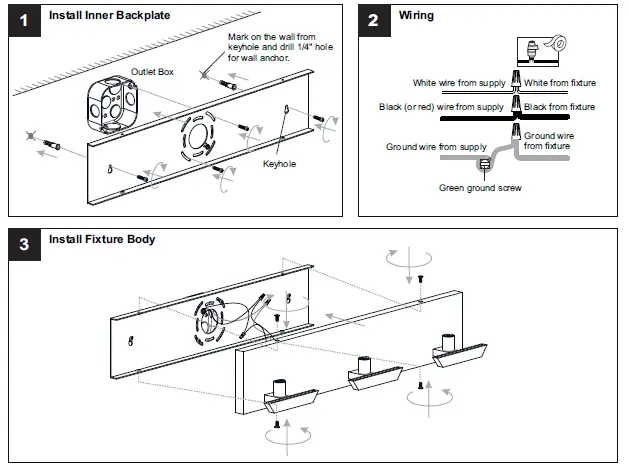 1 Install Inner Backplate

Mark on the wall from keyhole and drill 1/4" hole for wall anchor.

Outlet Box

Keyhole

2 Wiring

White wire from supply

White from fixture

Black (or red) wire from supply

Black from fixture

Ground wire from supply

Ground wire from fixture

Green ground screw

3 Install Fixture Body