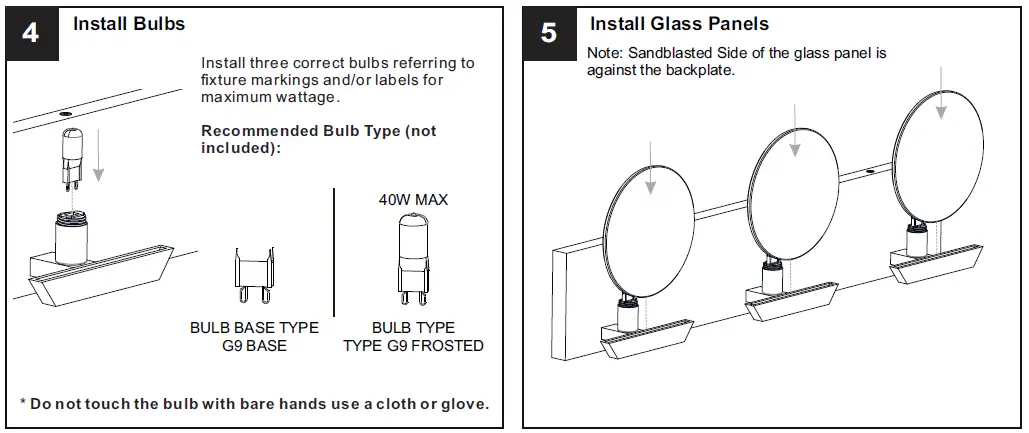 4

Install Bulbs

Install three correct bulbs referring to fixture markings and/or labels for maximum wattage.

Recommended Bulb Type (not included):

40W MAX

BULB BASE TYPE
G9 BASE

BULB TYPE
TYPE G9 FROSTED

* Do not touch the bulb with bare hands use a cloth or glove.

5

Install Glass Panels

Note: Sandblasted Side of the glass panel is against the backplate.