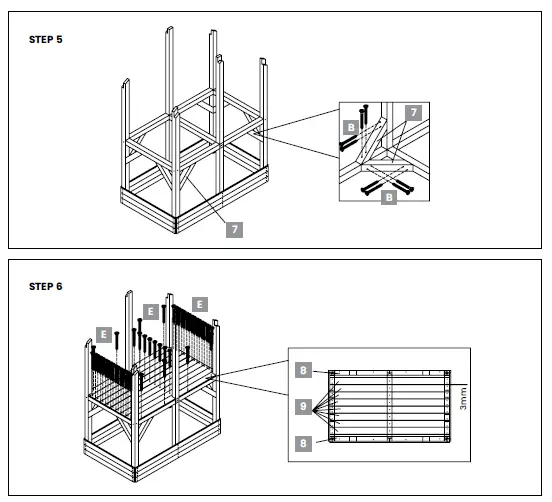 STEP 5

B

7

B

7

STEP 6

E

E

E

8

9

8

3mm