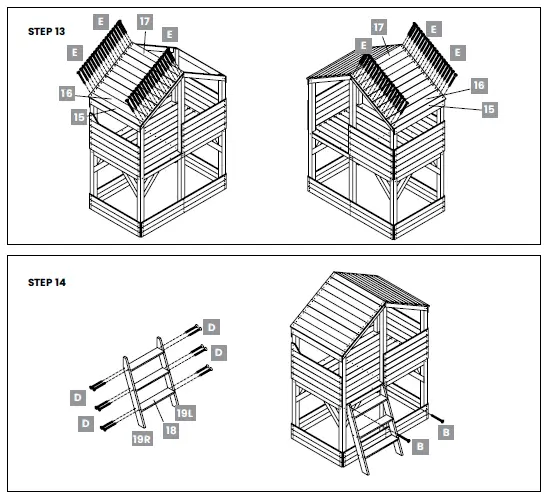 STEP 13

E
17
E
E
16
15

17
E
E
E
16
15

STEP 14

D
D
D
D
19L
18
19R

B
B