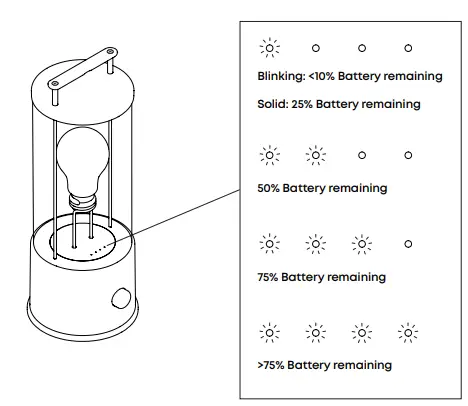 Blinking: <10% Battery remaining

Solid: 25% Battery remaining

50% Battery remaining

75% Battery remaining

>75% Battery remaining