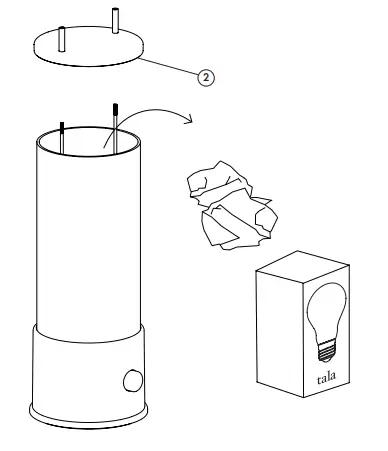 2

tala