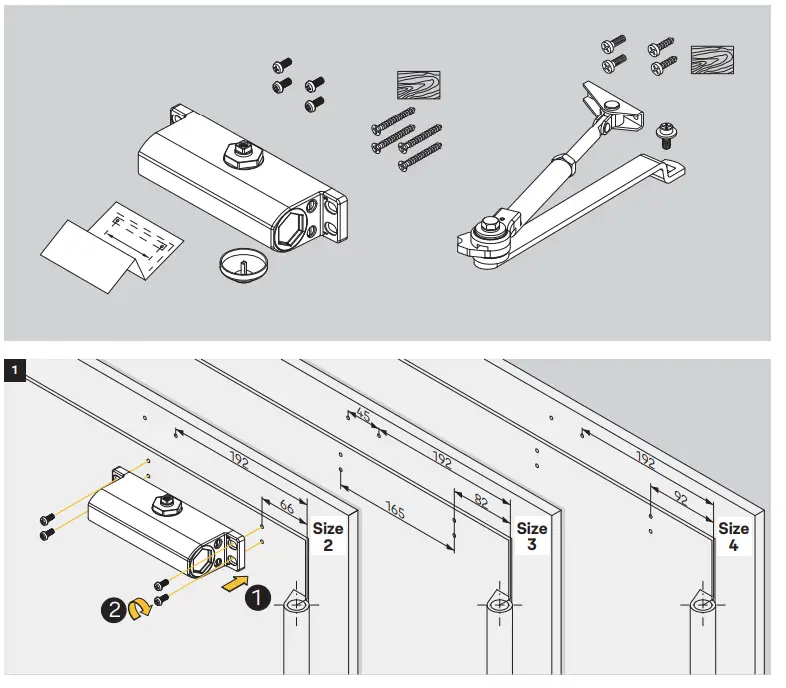 1

192

66

Size 2

2

1

45

192

165

82

Size 3

192

92

Size 4