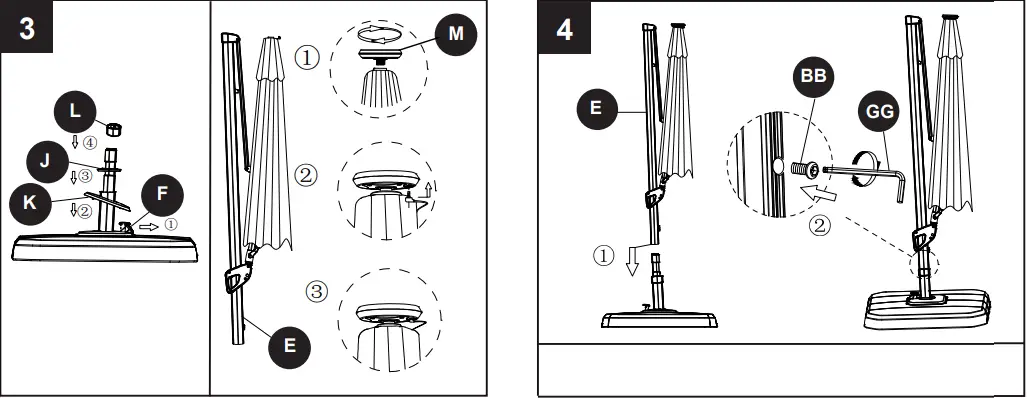 3

L
④
J
③
K
②
F
①

①
M
②
③
E

4

E
①
BB
GG
②