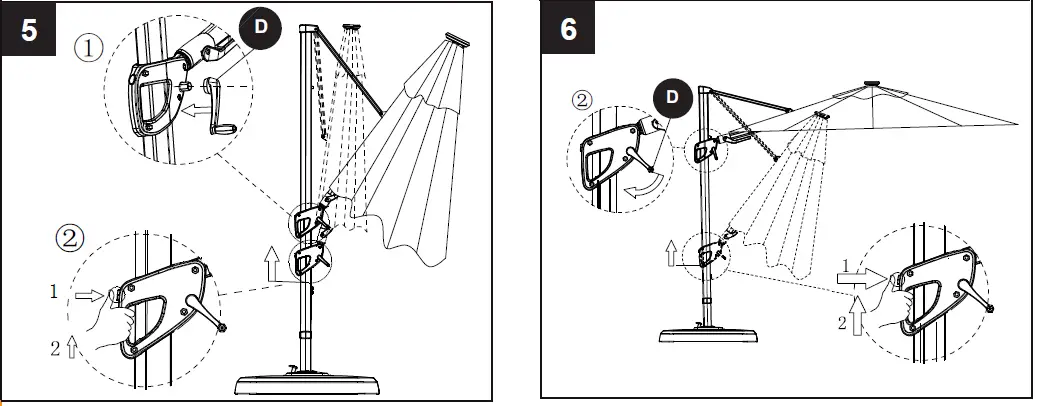 5
①
D
②
1
2

6
②
D
1
2