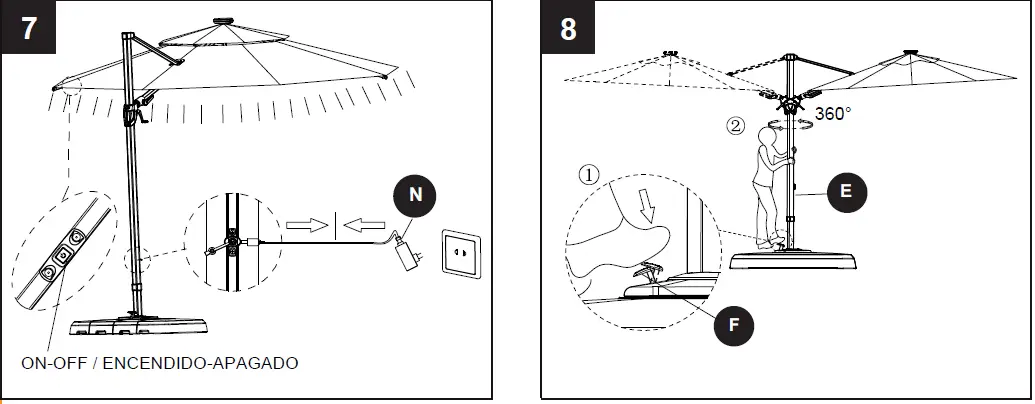 7

N

ON-OFF / ENCENDIDO-APAGADO

8

360°

②

①

E

F