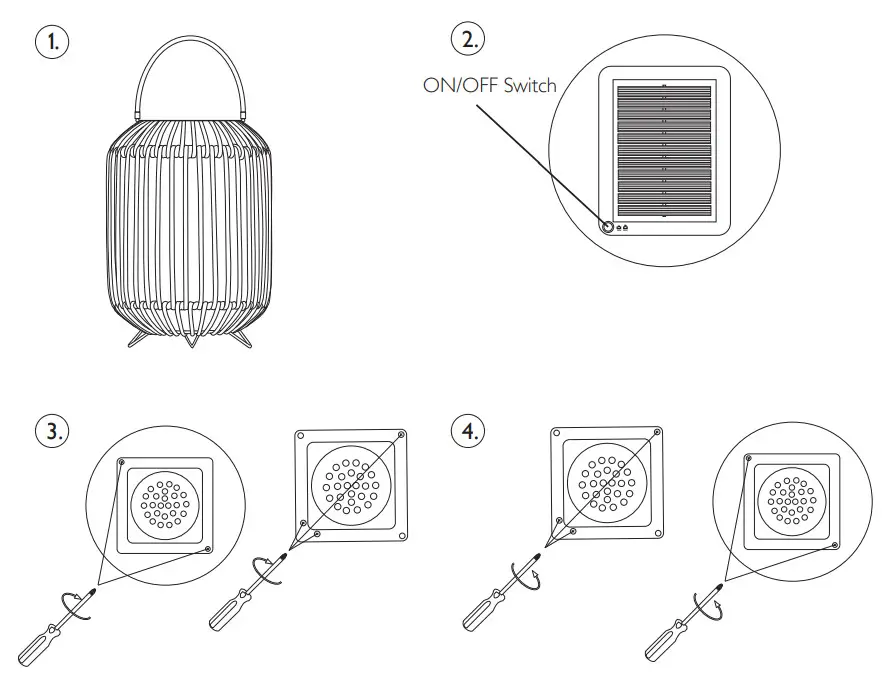 1.

2.

ON/OFF Switch

3.

4.