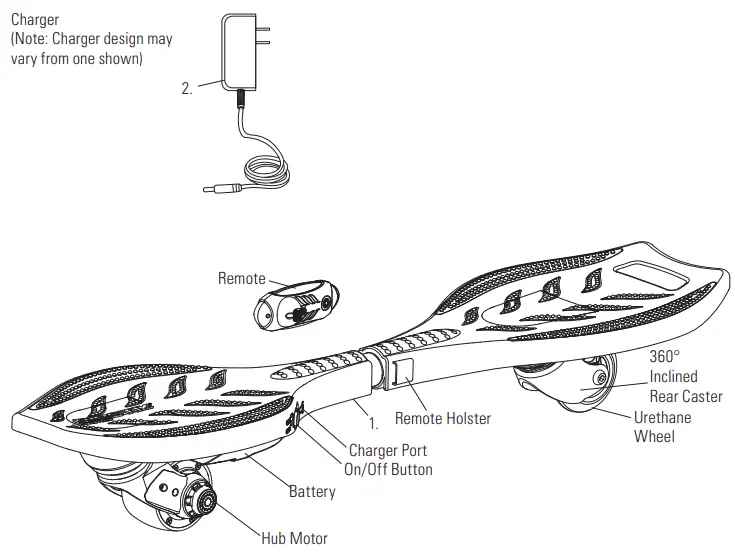 Charger
(Note: Charger design may vary from one shown)

2.

Remote

360°
Inclined
Rear Caster

Urethane
Wheel

1.

Remote Holster

Charger Port
On/Off Button

Battery

Hub Motor