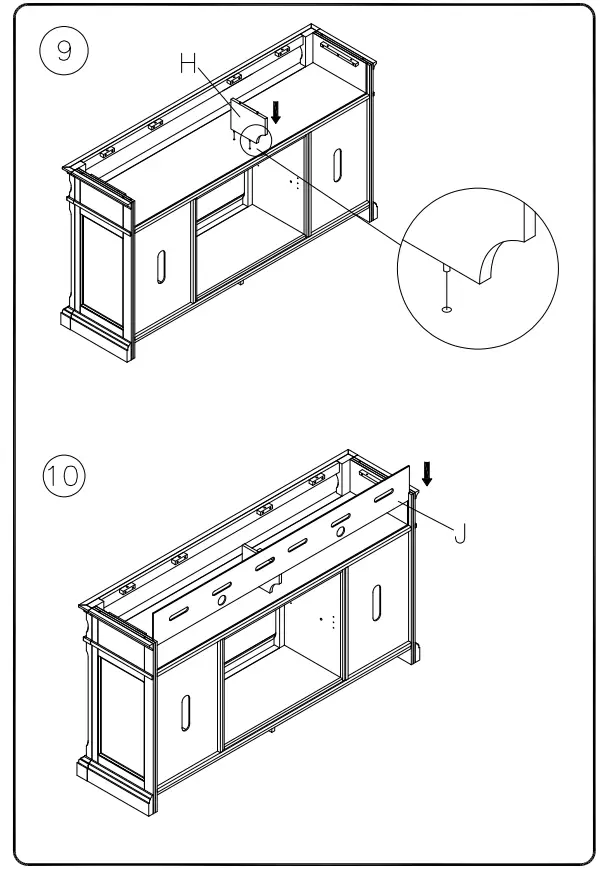 9

H

10

J