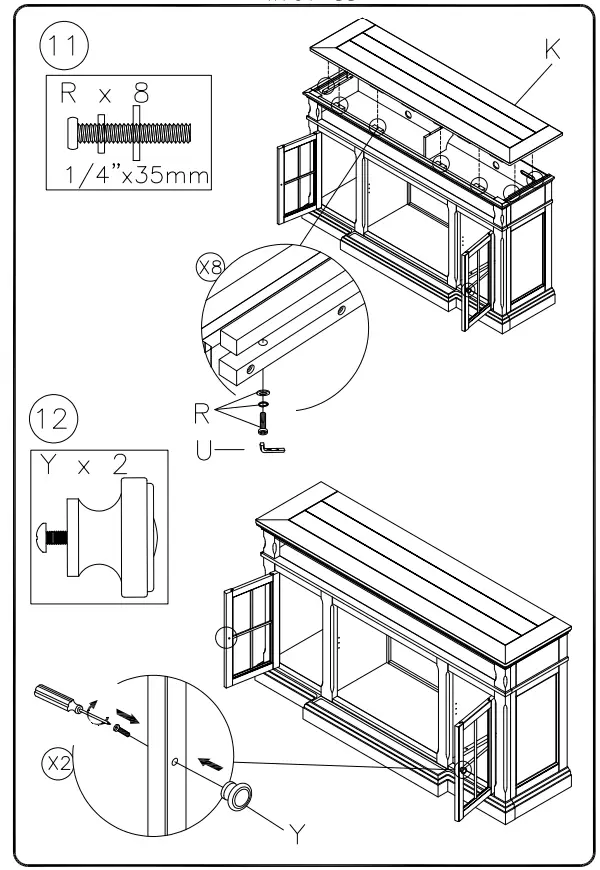 11

R x 8

1/4"x35mm

K

X8

R

U

12

Y x 2

X2

Y