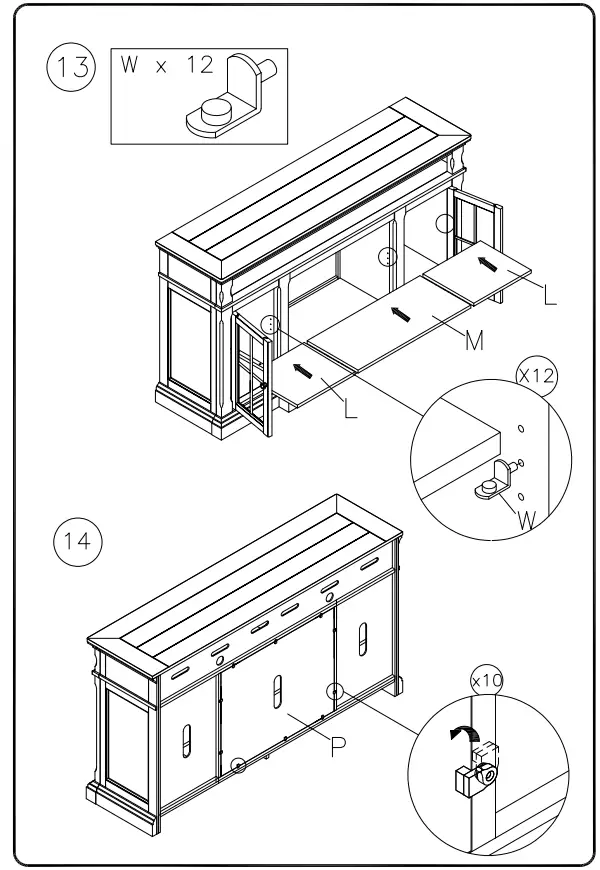 13

W x 12

L

M

L

X12

W

14

P

x10