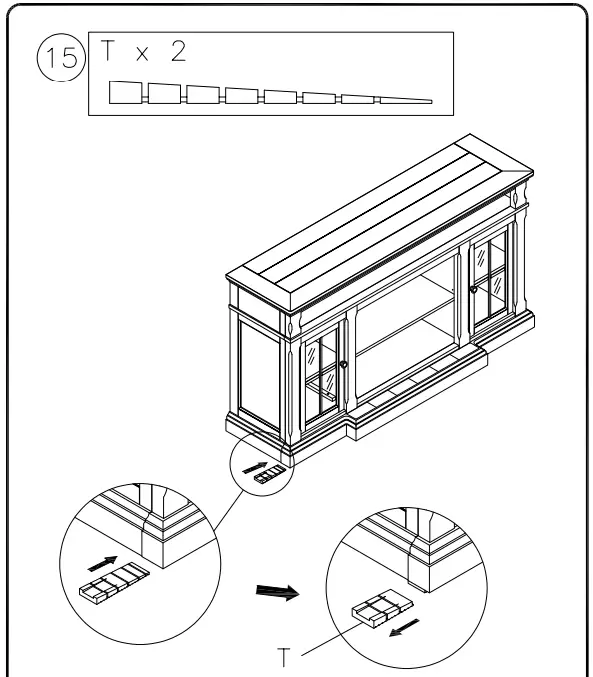 15

T x 2

T