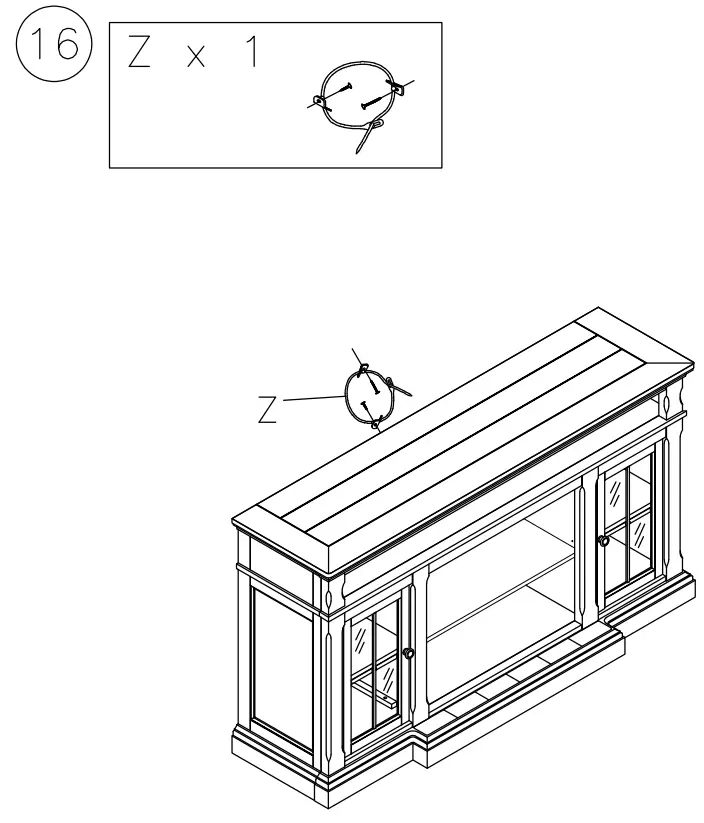 16

Z x 1

Z