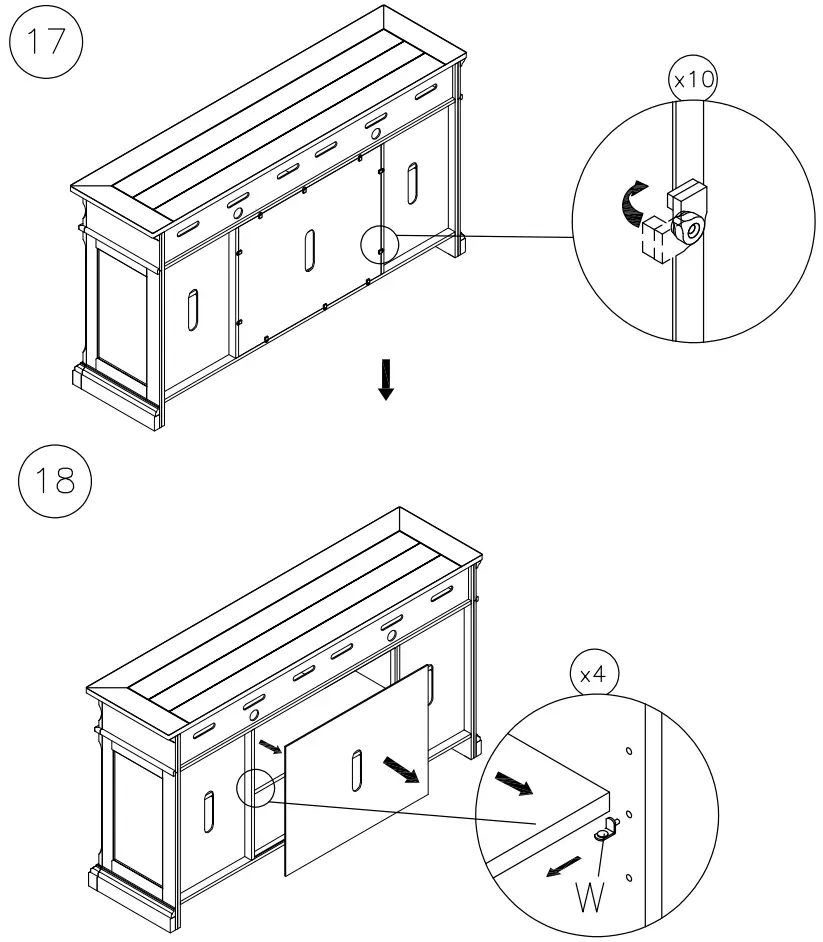 17

x10

18

x4

W