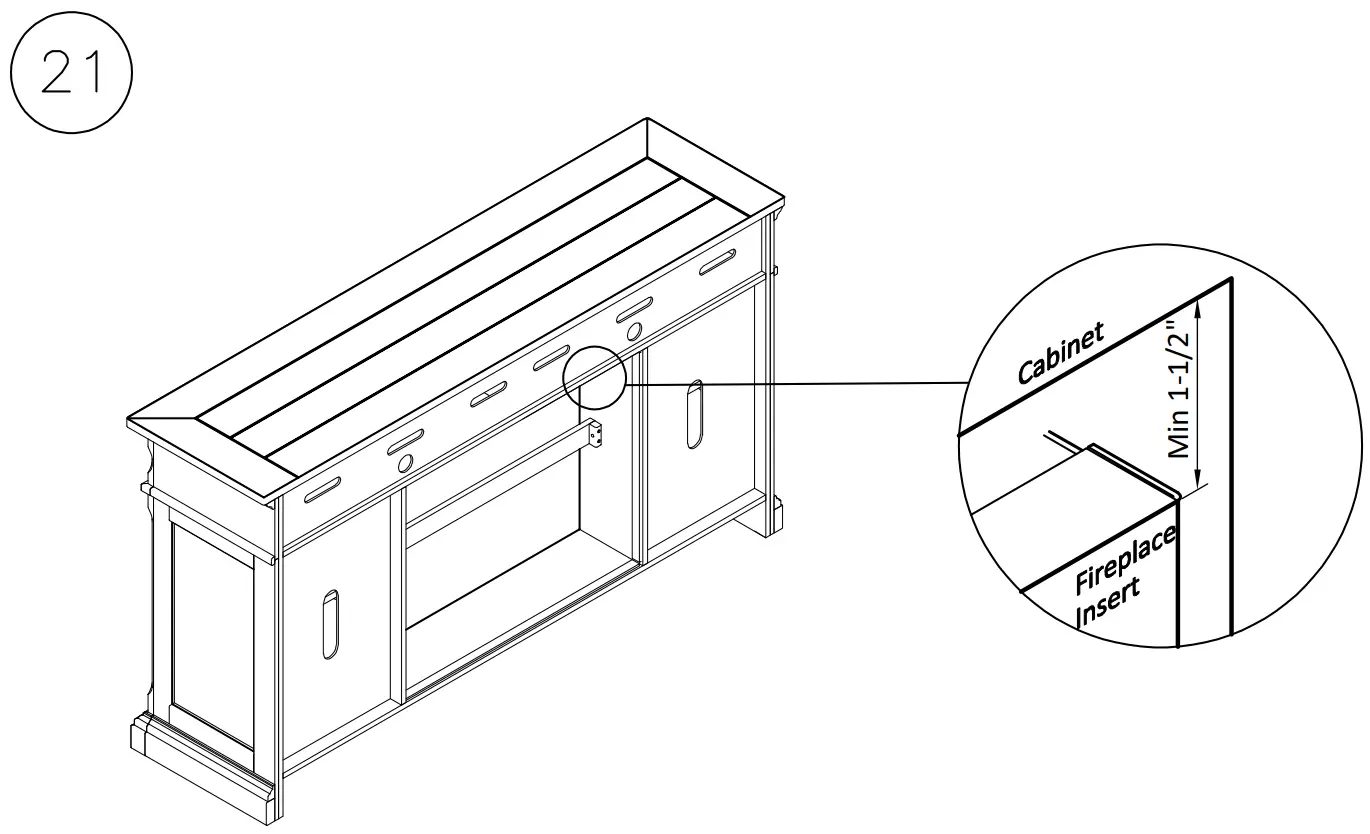 21

Cabinet

Min 1-1/2"

Fireplace Insert