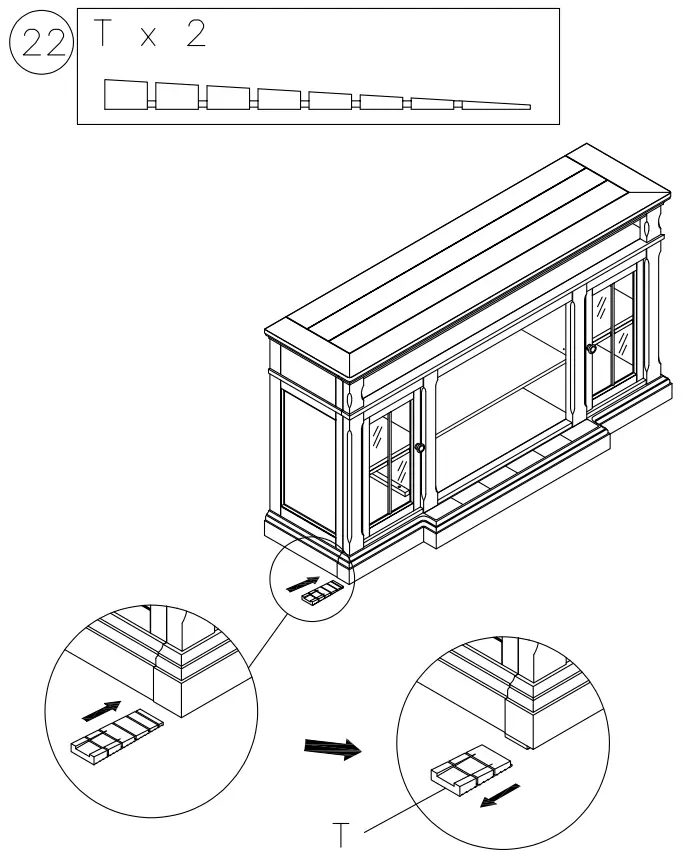 22

T x 2

T