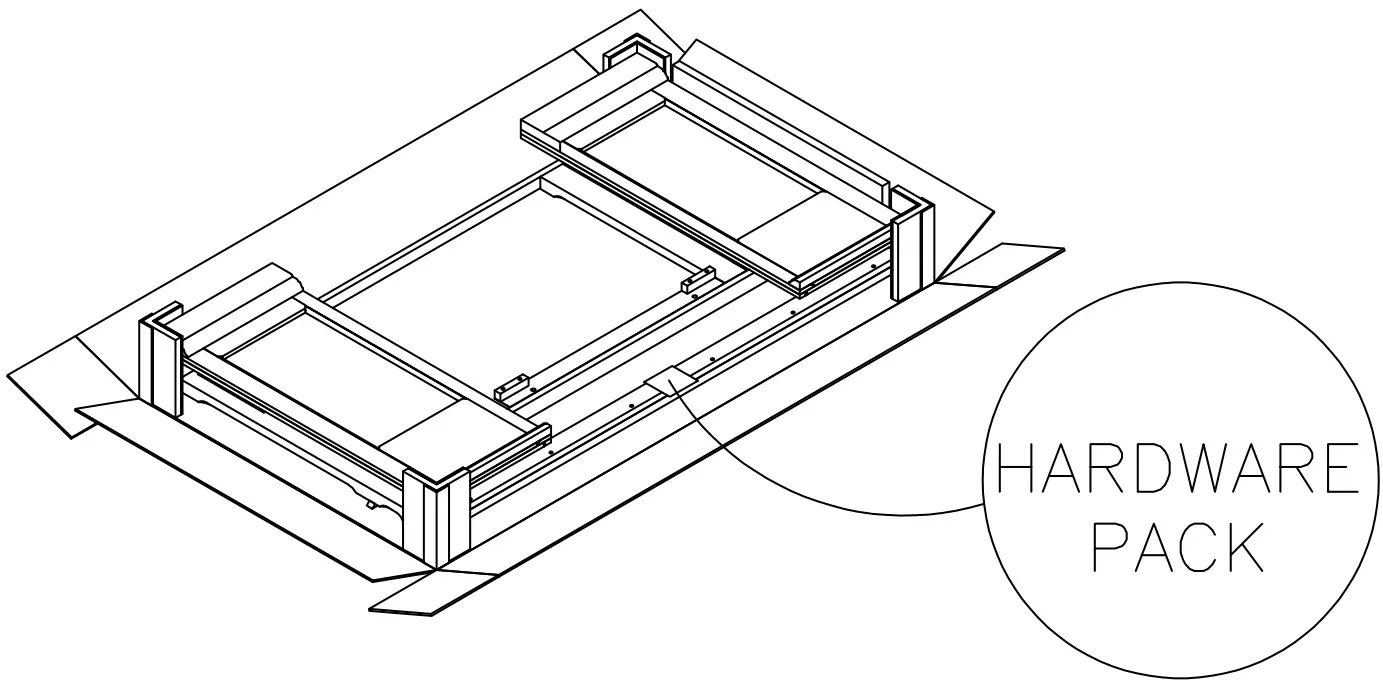 HARDWARE PACK