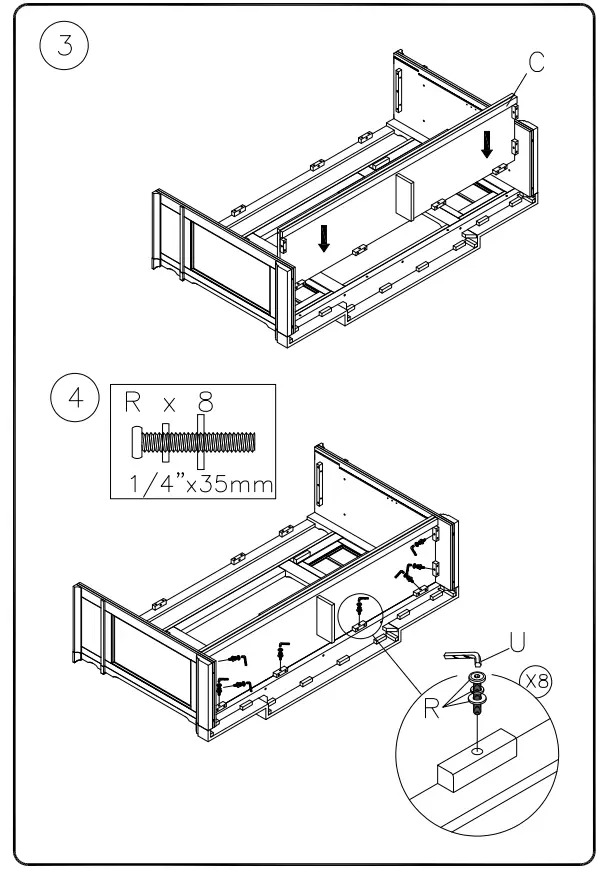 3

C

4

R x 8

1/4"x35mm

U

X8

R