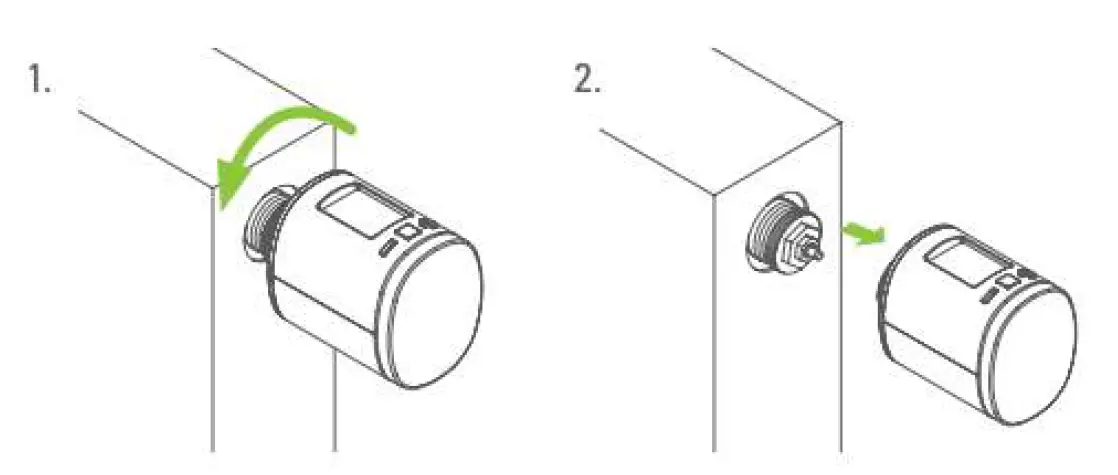 1.

2.