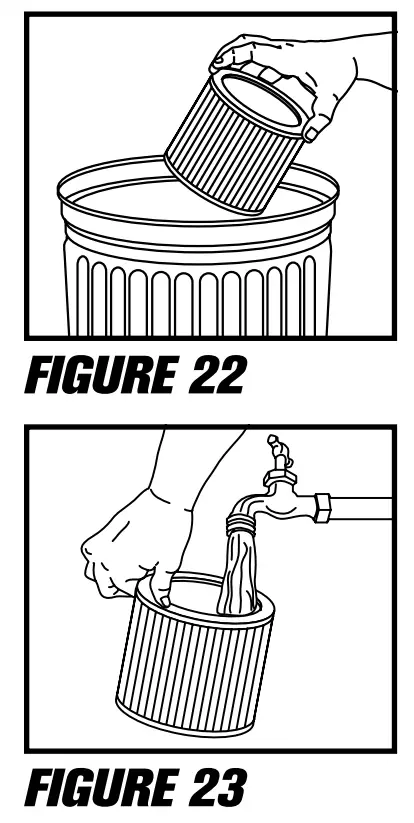 FIGURE 22

FIGURE 23