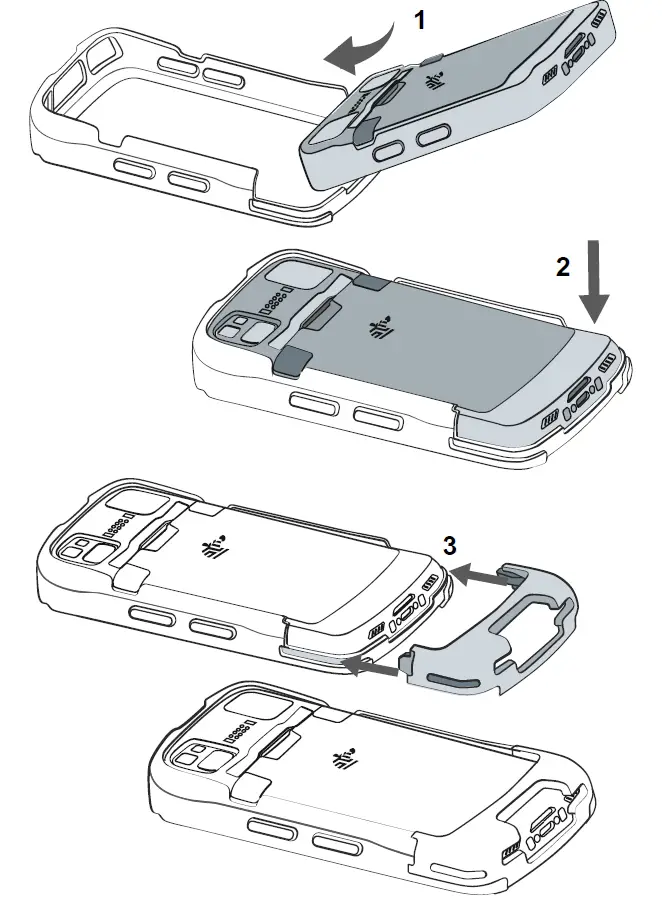 1

2

3