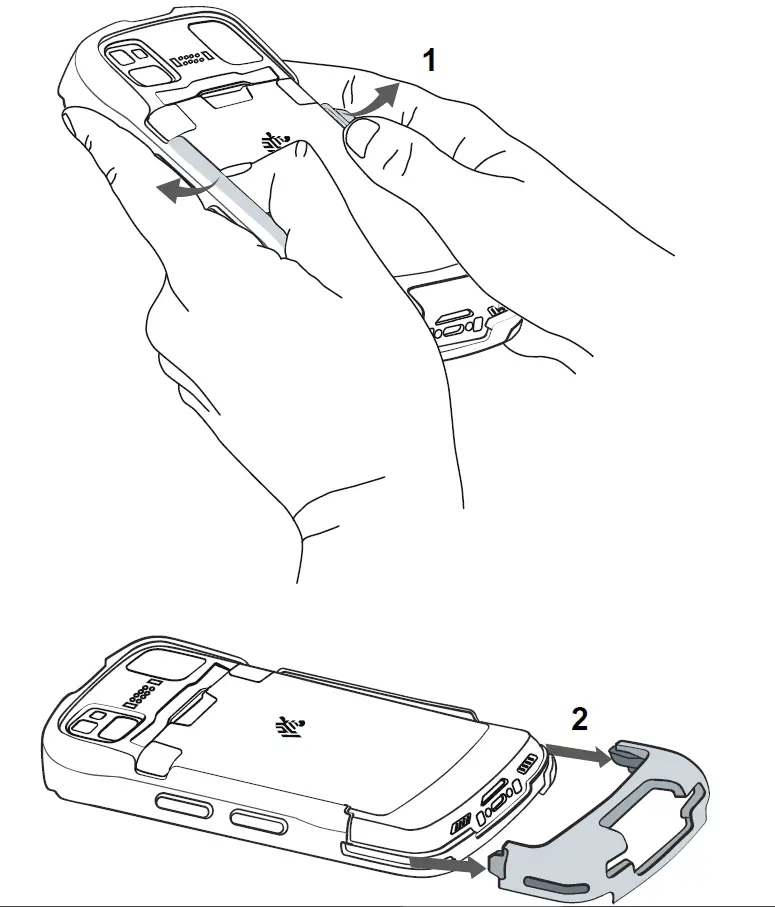 1

2