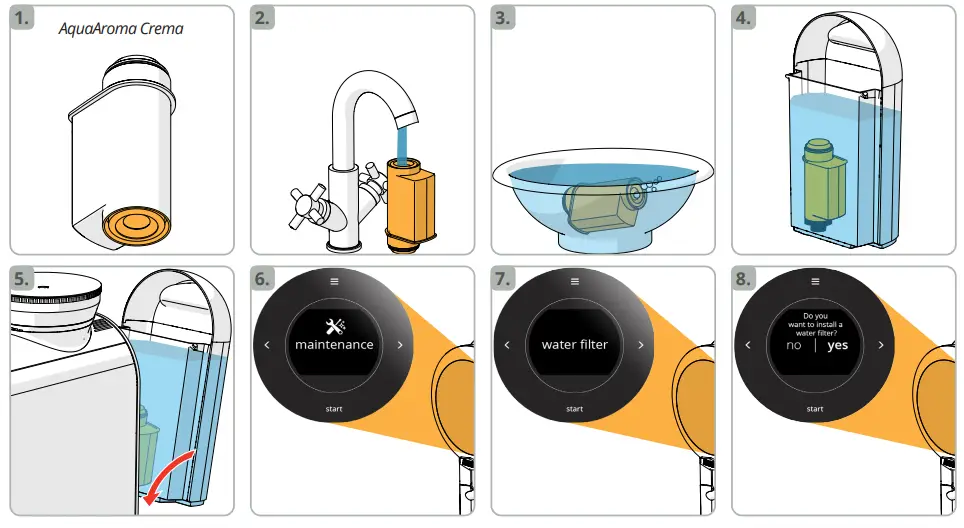 1.
AquaAroma Crema

2.

3.

4.

5.

6.
≡
‹ maintenance ›
start

7.
≡
‹ water filter ›
start

8.
≡
Do you want to install a water filter?
‹ no | yes ›
start