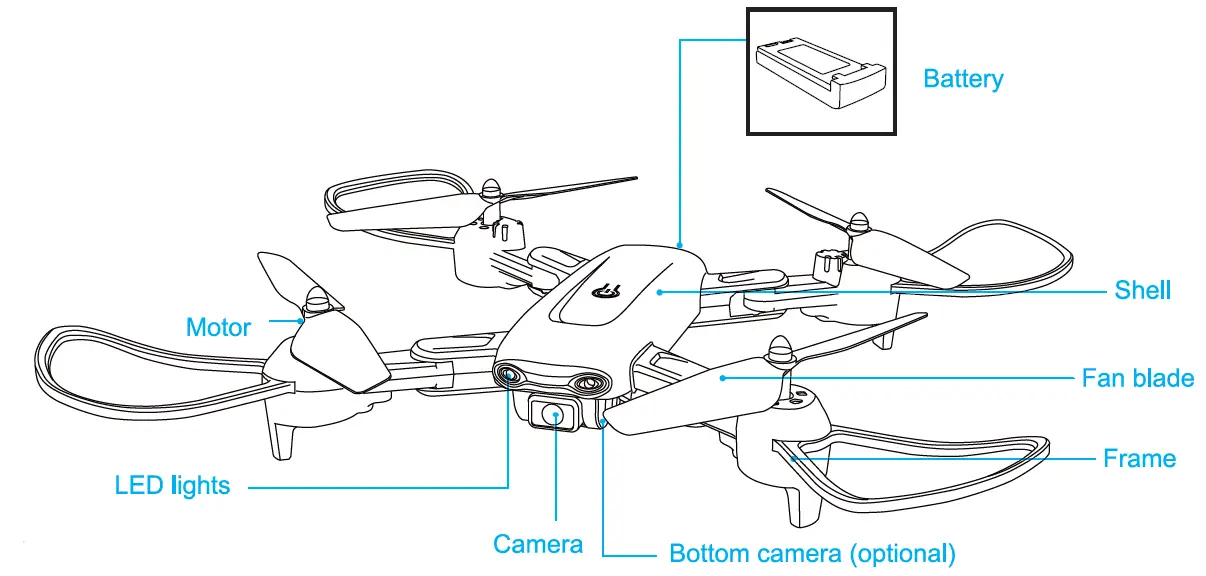 Battery

Shell

Motor

Fan blade

Frame

LED lights

Camera

Bottom camera (optional)