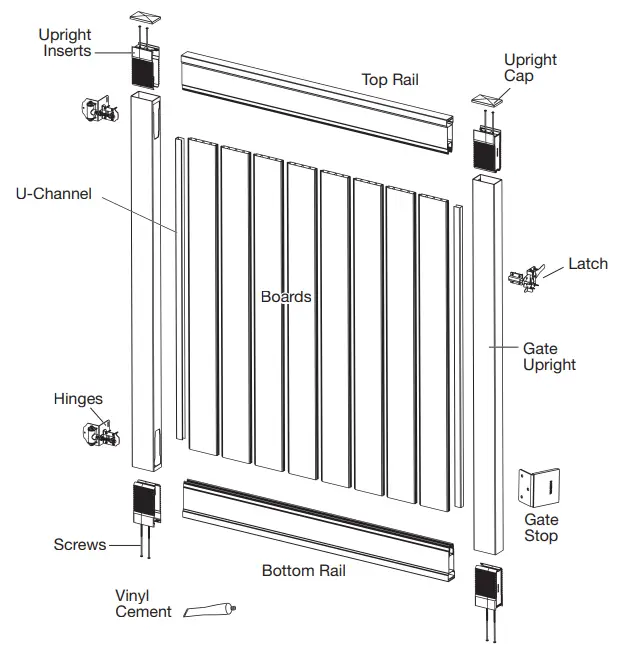 Upright Inserts

Top Rail

Upright Cap

U-Channel

Latch

Boards

Gate Upright

Hinges

Gate Stop

Screws

Bottom Rail

Vinyl Cement