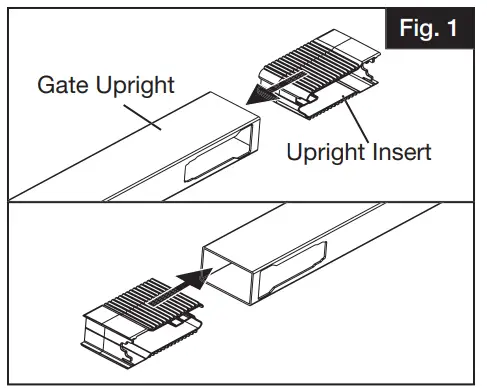 Fig. 1

Gate Upright

Upright Insert