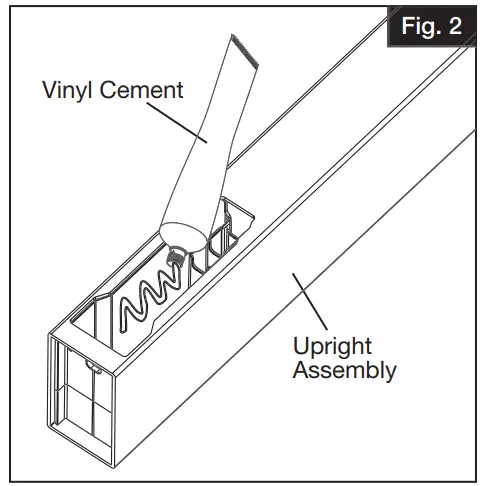 Fig. 2

Vinyl Cement

Upright Assembly