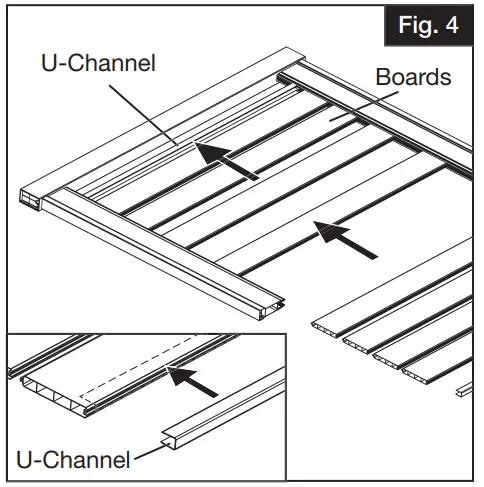 Fig. 4

U-Channel

Boards

U-Channel