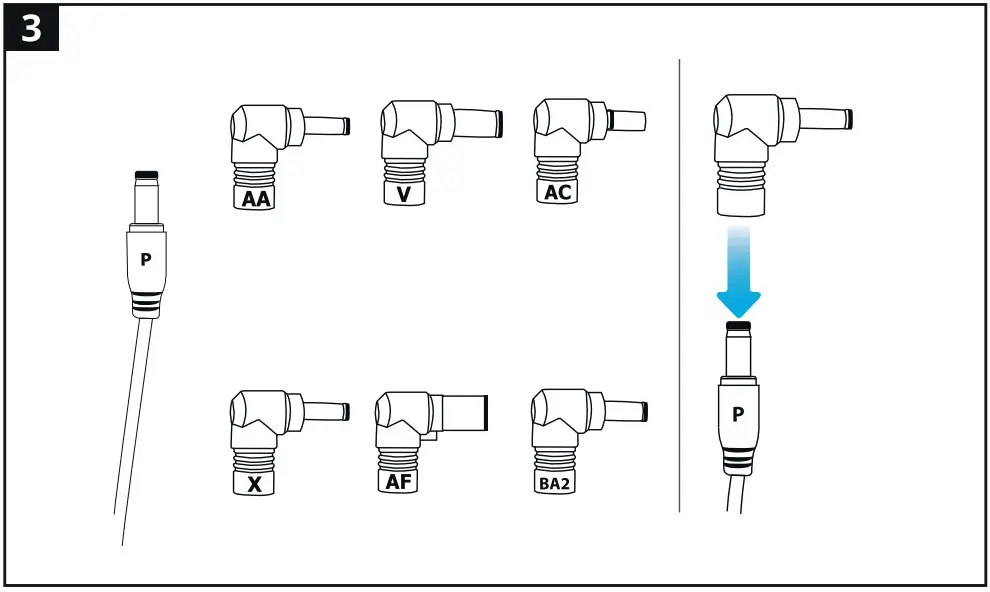 3

P

AA

V

AC

X

AF

BA2

P