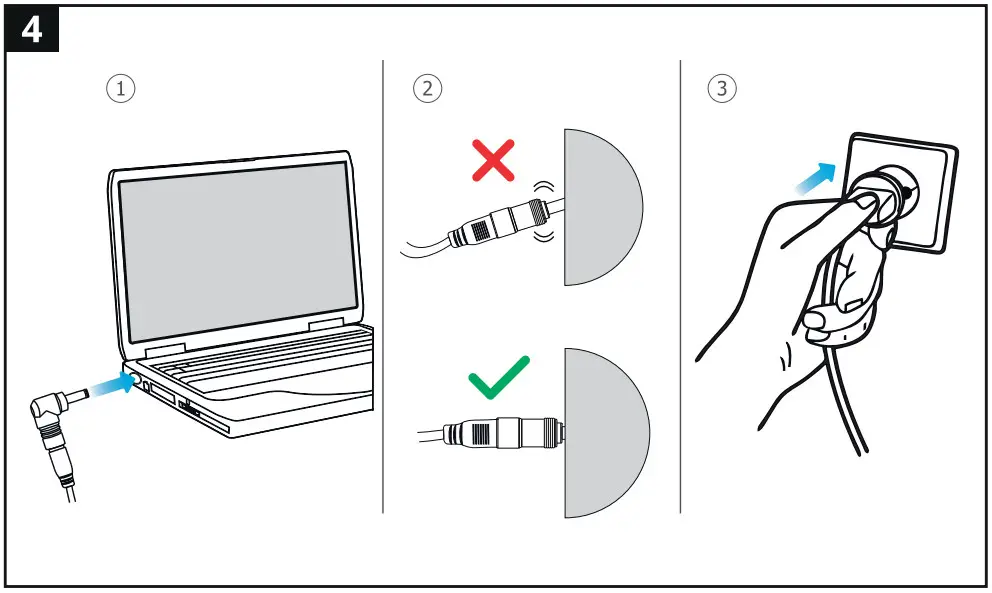 4

①

②

③