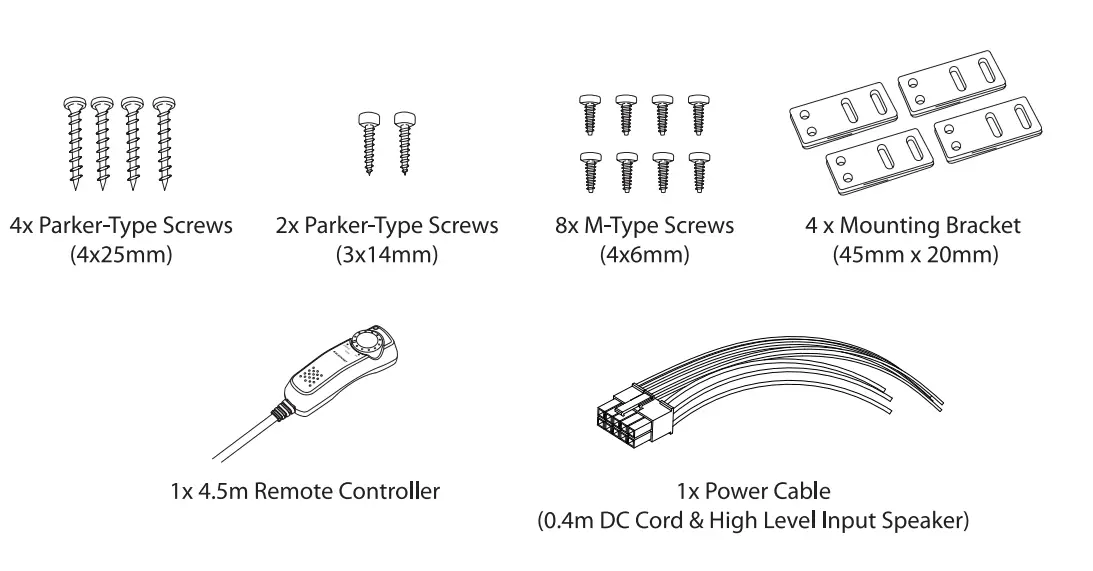 4x Parker-Type Screws
(4x25mm)

2x Parker-Type Screws
(3x14mm)

8x M-Type Screws
(4x6mm)

4 x Mounting Bracket
(45mm x 20mm)

1x 4.5m Remote Controller

1x Power Cable
(0.4m DC Cord & High Level Input Speaker)