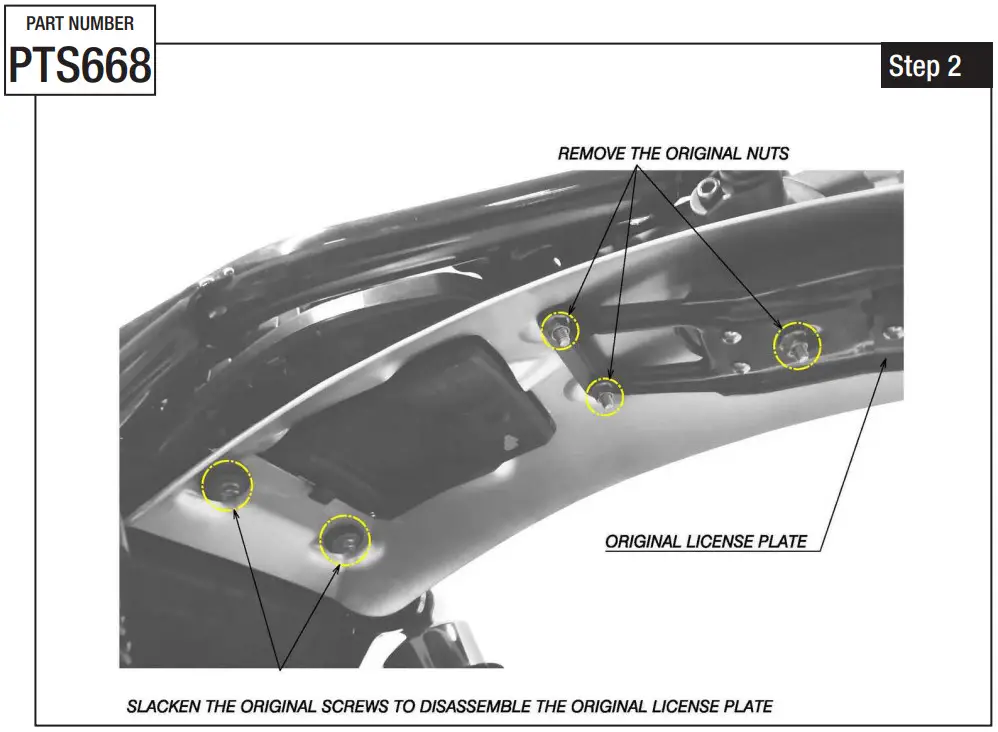 PART NUMBER
PTS668

Step 2

REMOVE THE ORIGINAL NUTS

ORIGINAL LICENSE PLATE

SLACKEN THE ORIGINAL SCREWS TO DISASSEMBLE THE ORIGINAL LICENSE PLATE