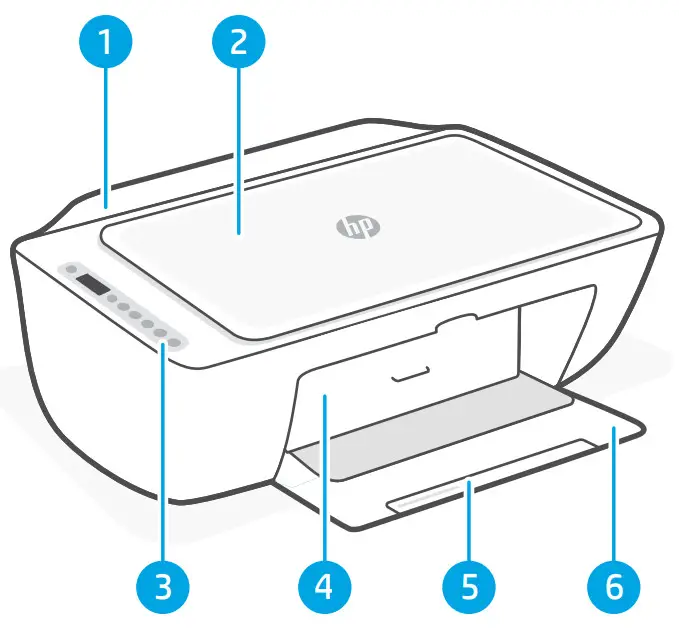 1
2
hp
3
4
5
6