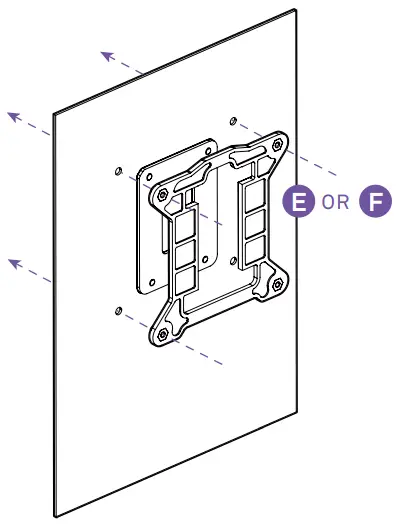 E OR F