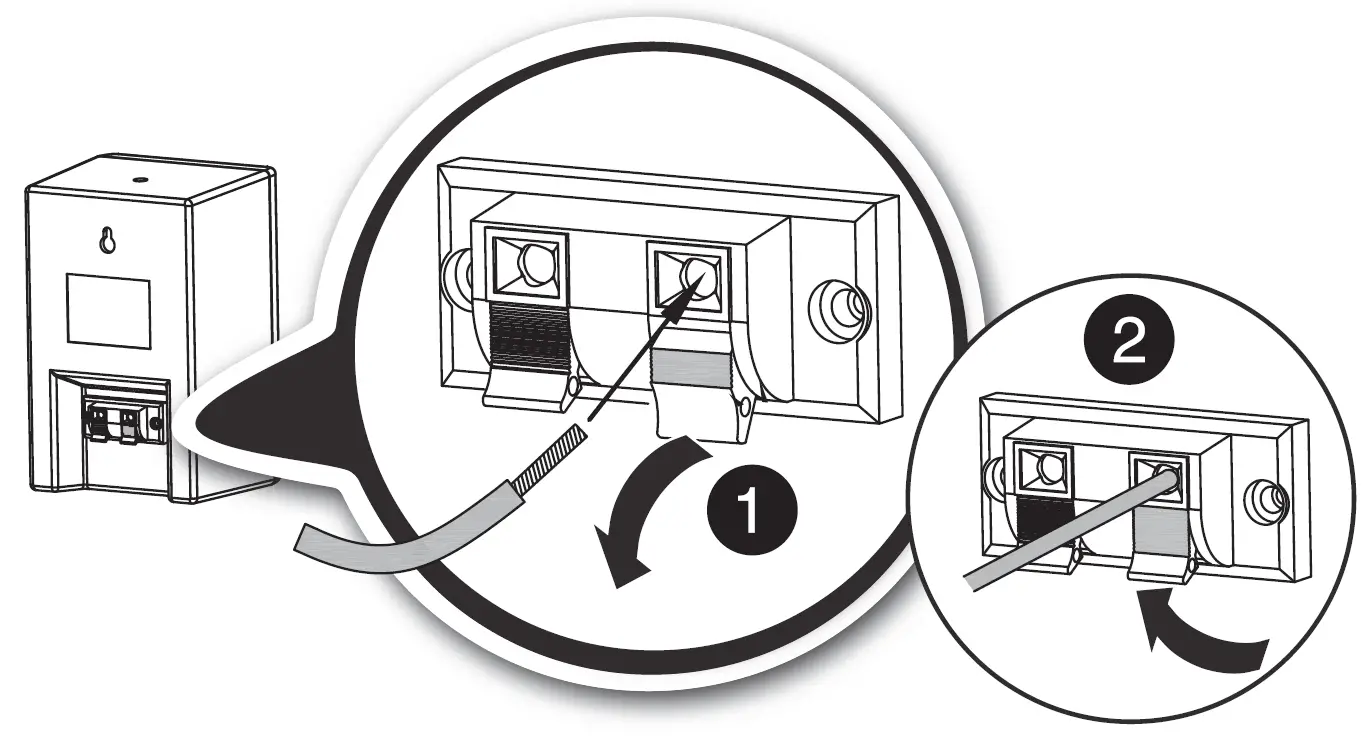 1

2