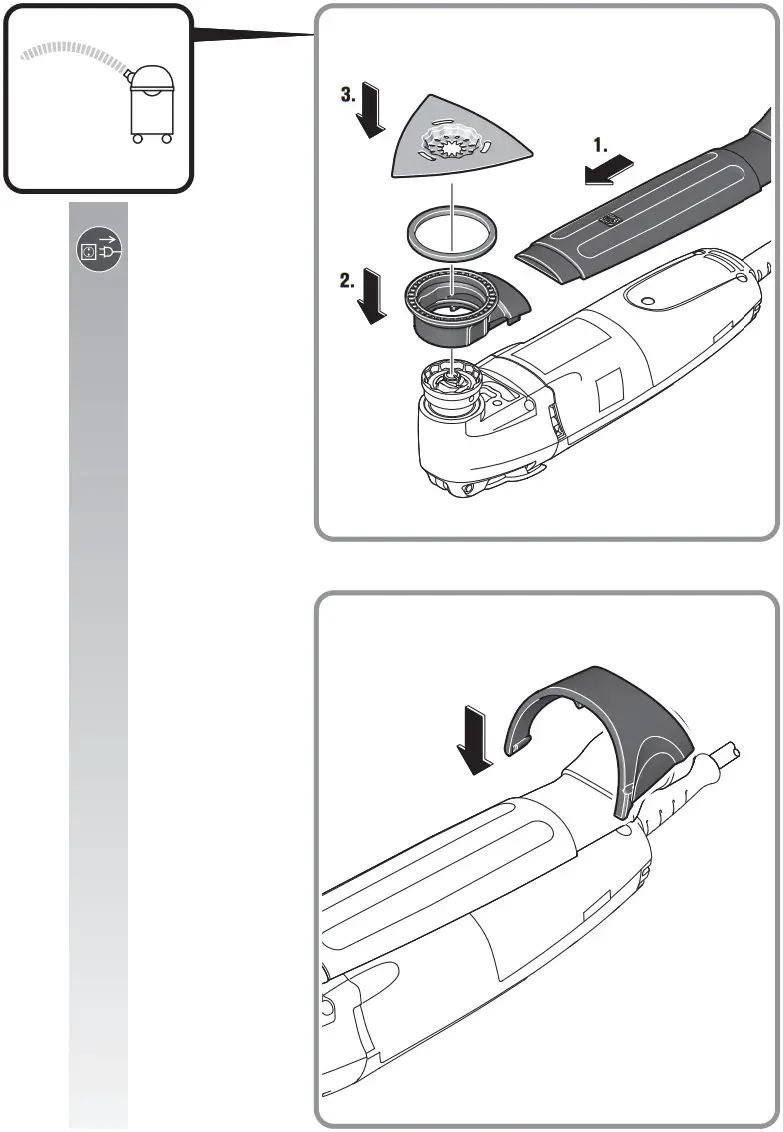 3.

1.

2.