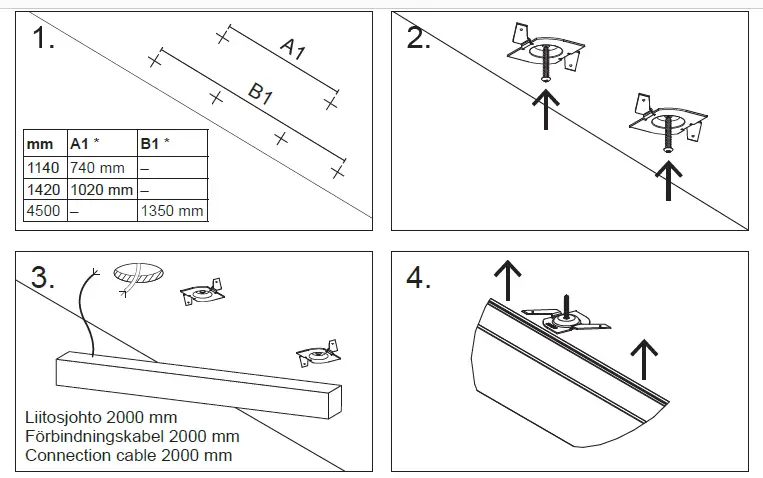 1.

A1

B1

| mm | A1 * | B1 * |
|---|---|---|
| 1140 | 740 mm | – |
| 1420 | 1020 mm | – |
| 4500 | – | 1350 mm |

2.

3.

Liitosjohto 2000 mm
Förbindningskabel 2000 mm
Connection cable 2000 mm

4.