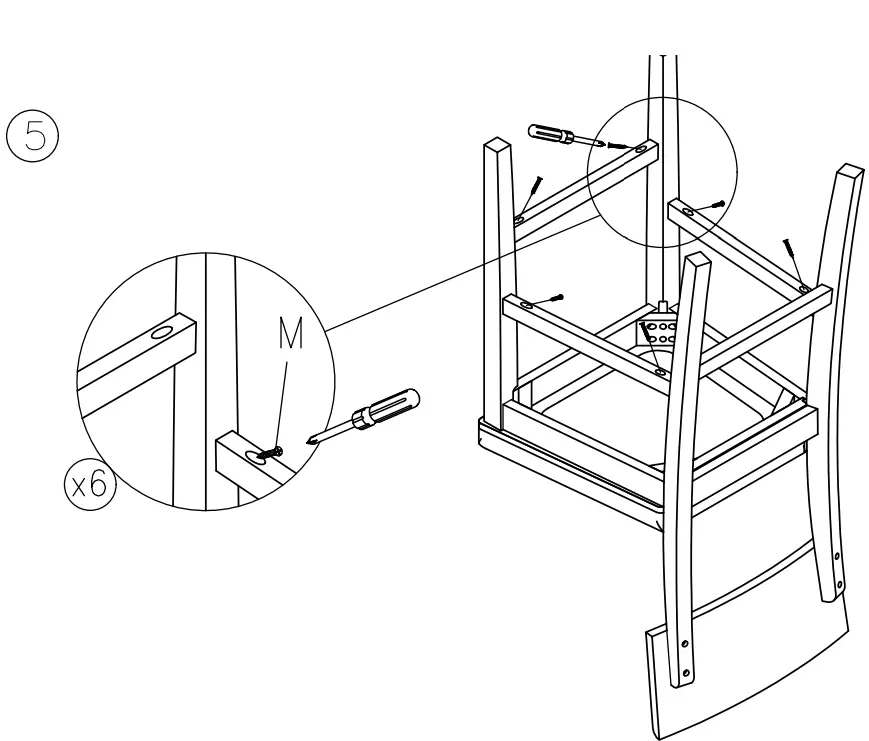 5

M

x6